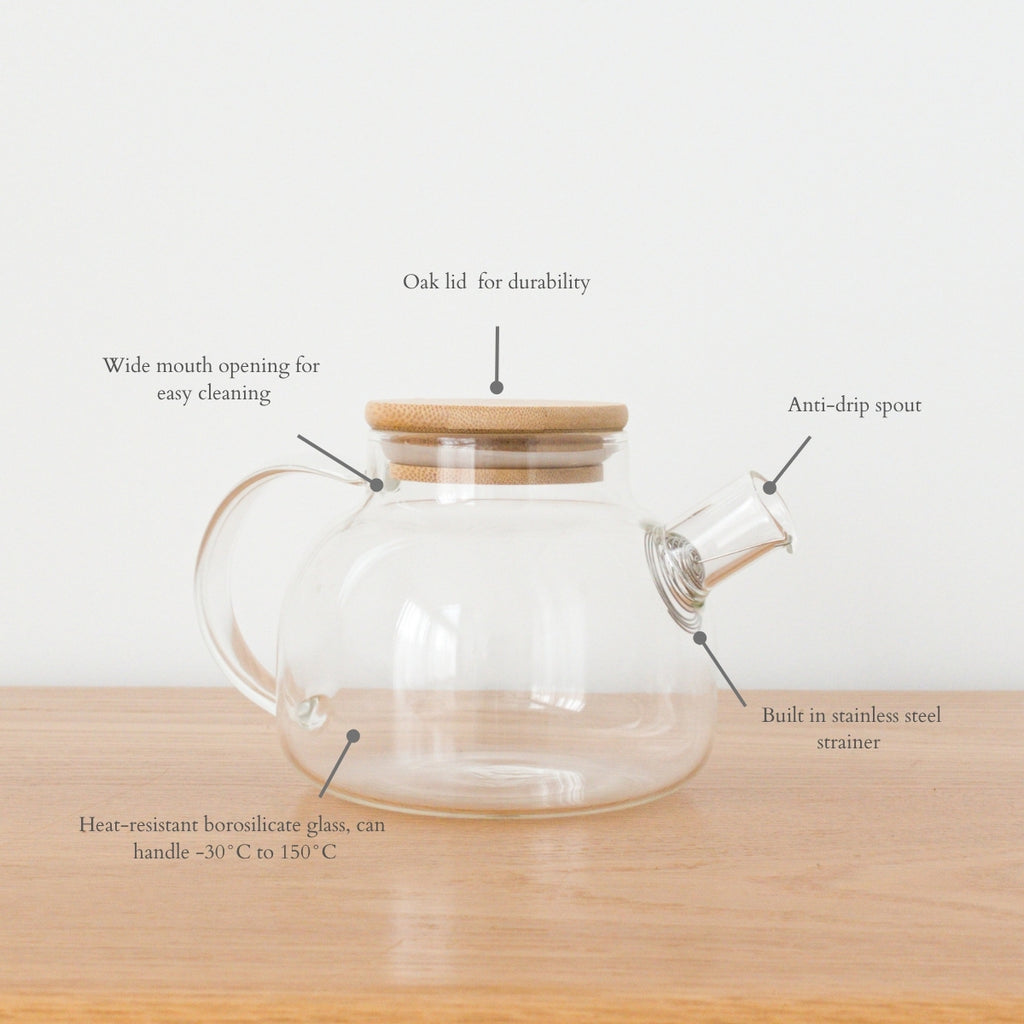 Oak lid for durability

Wide mouth opening for easy cleaning

Anti-drip spout

Built in stainless steel strainer

Heat-resistant borosilicate glass, can handle -30°C to 150°C